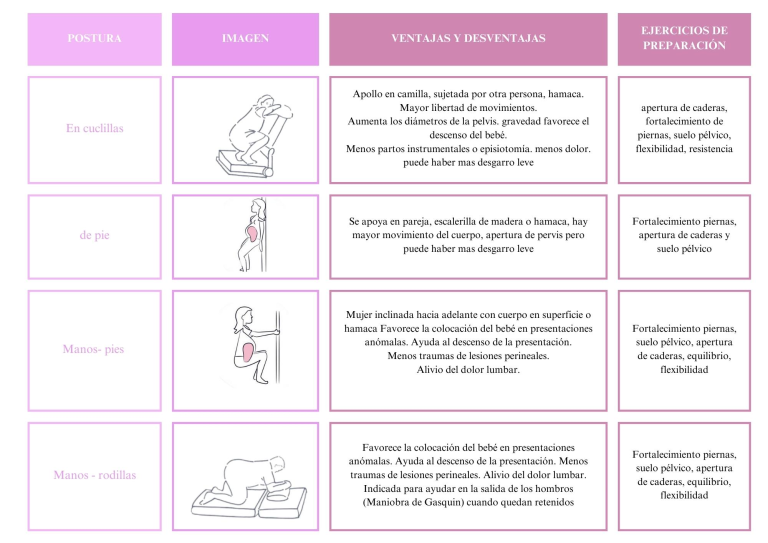 | POSTURA | IMAGEN | VENTAJAS Y DESVENTAJAS | EJERCICIOS DE PREPARACIÓN |
|---|---|---|---|
| En cuclillas | | Apollo en camilla, sujetada por otra persona, hamaca. Mayor libertad de movimientos. Aumenta los diámetros de la pelvis. gravedad favorece el descenso del bebé. Menos partos instrumentales o episiotomía. menos dolor. puede haber mas desgarro leve | apertura de caderas, fortalecimiento de piernas, suelo pélvico, flexibilidad, resistencia |
| de pie | | Se apoya en pareja, escalerilla de madera o hamaca, hay mayor movimiento del cuerpo, apertura de pervis pero puede haber mas desgarro leve | Fortalecimiento piernas, apertura de caderas y suelo pélvico |
| Manos- pies | | Mujer inclinada hacia adelante con cuerpo en superficie o hamaca Favorece la colocación del bebé en presentaciones anómalas. Ayuda al descenso de la presentación. Menos traumas de lesiones perineales. Alivio del dolor lumbar. | Fortalecimiento piernas, suelo pélvico, apertura de caderas, equilibrio, flexibilidad |
| Manos - rodillas | | Favorece la colocación del bebé en presentaciones anómalas. Ayuda al descenso de la presentación. Menos traumas de lesiones perineales. Alivio del dolor lumbar. Indicada para ayudar en la salida de los hombros (Maniobra de Gasquin) cuando quedan retenidos | Fortalecimiento piernas, suelo pélvico, apertura de caderas, equilibrio, flexibilidad |